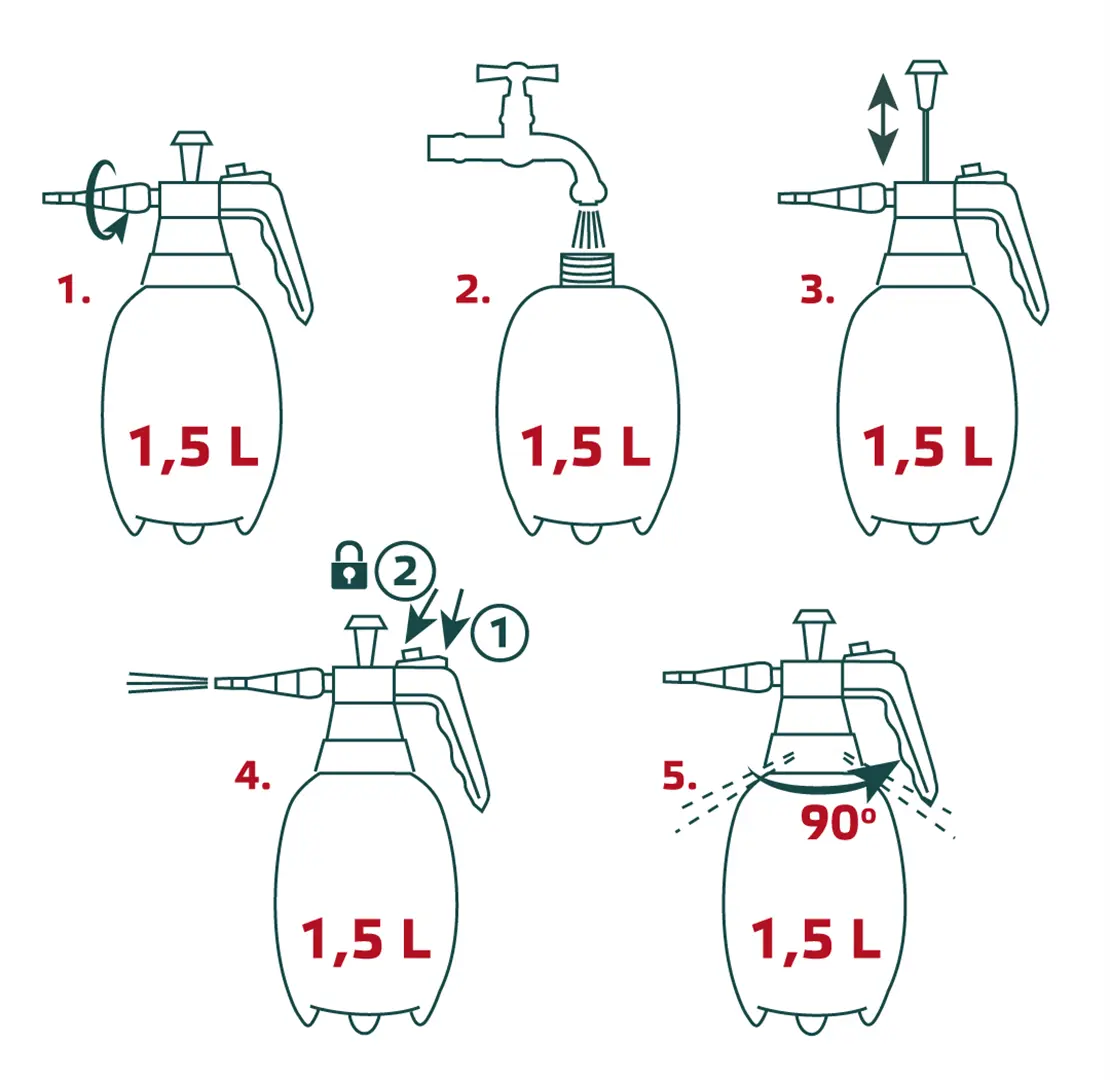 1.
1,5 L

2.
1,5 L

3.
1,5 L

2
1
4.
1,5 L

5.
90°
1,5 L